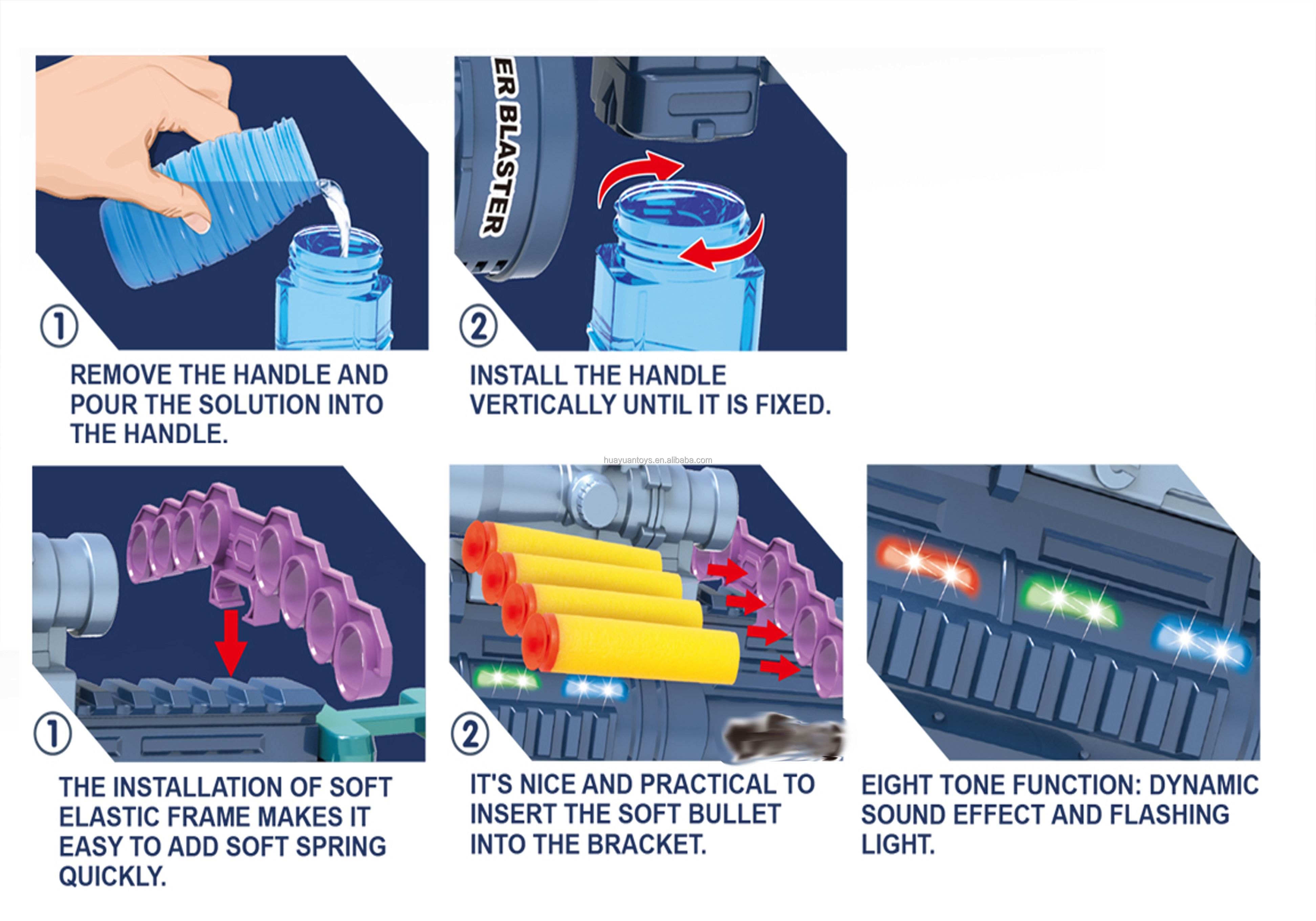 ①

REMOVE THE HANDLE AND POUR THE SOLUTION INTO THE HANDLE.

ER BLASTER

②

INSTALL THE HANDLE VERTICALLY UNTIL IT IS FIXED.

huayuantoys.en.alibaba.com

①

THE INSTALLATION OF SOFT ELASTIC FRAME MAKES IT EASY TO ADD SOFT SPRING QUICKLY.

②

IT'S NICE AND PRACTICAL TO INSERT THE SOFT BULLET INTO THE BRACKET.

EIGHT TONE FUNCTION: DYNAMIC SOUND EFFECT AND FLASHING LIGHT.